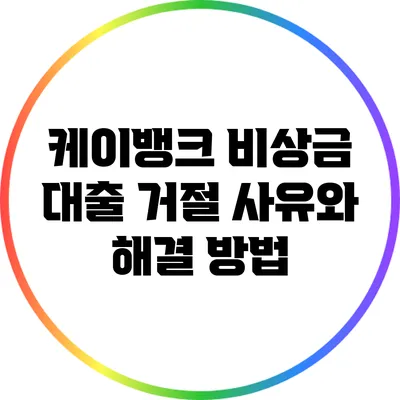 케이뱅크 비상금 대출 거절 사유와 해결 방법