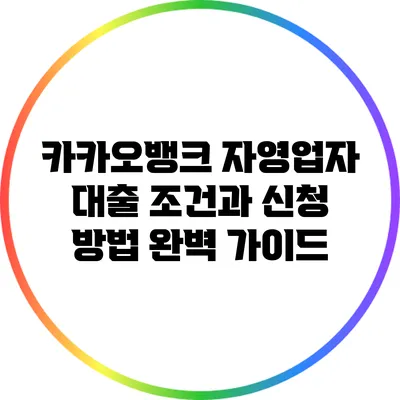 카카오뱅크 자영업자 대출 조건과 신청 방법 완벽 가이드