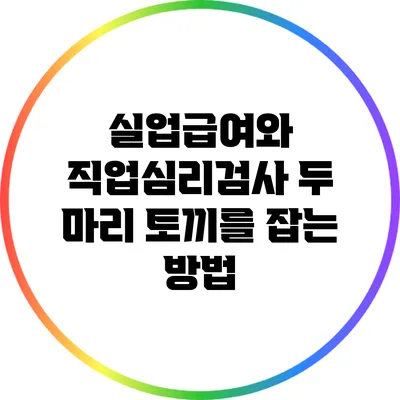 실업급여와 직업심리검사 두 마리 토끼를 잡는 방법