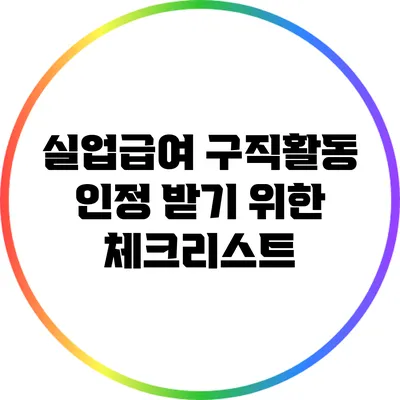 실업급여 구직활동
인정 받기 위한
체크리스트