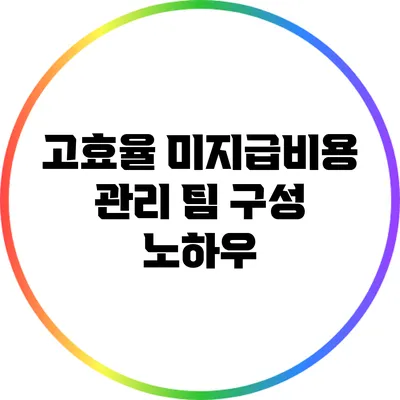 고효율 미지급비용 관리 팀 구성 노하우