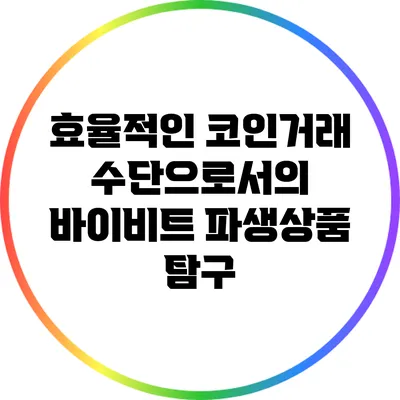 효율적인 코인거래 수단으로서의 바이비트 파생상품 탐구