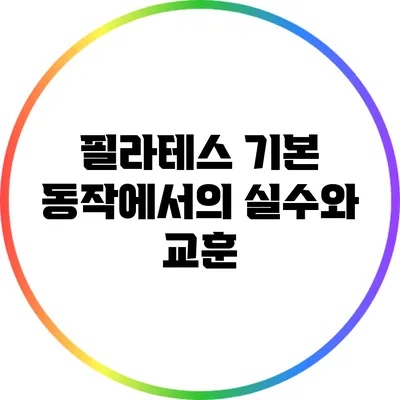 필라테스 기본 동작에서의 실수와 교훈