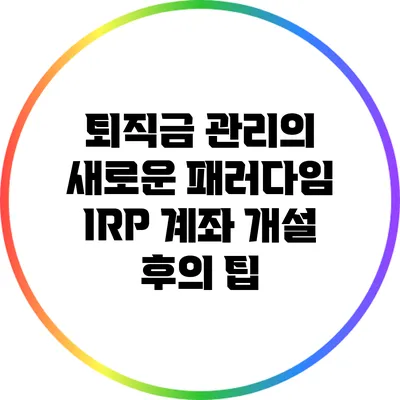 퇴직금 관리의 새로운 패러다임 IRP 계좌 개설 후의 팁