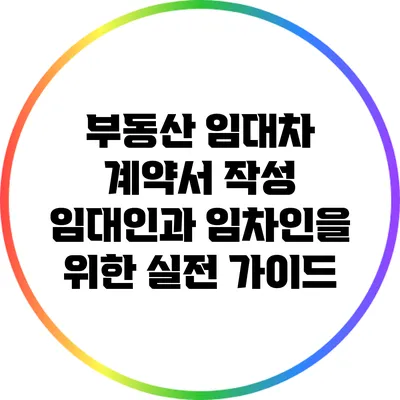 부동산 임대차 계약서 작성 임대인과 임차인을 위한 실전 가이드