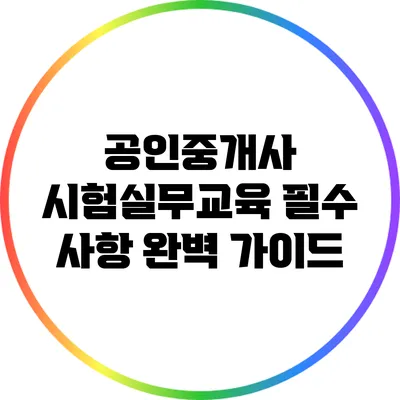 공인중개사 시험실무교육 필수 사항 완벽 가이드