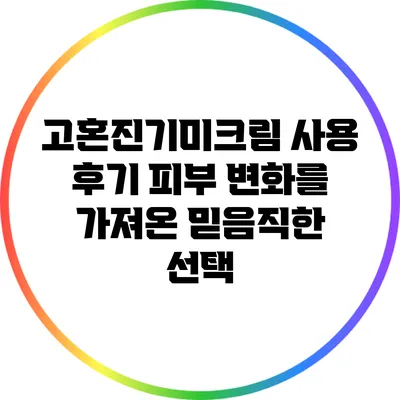 고혼진기미크림 사용 후기 피부 변화를 가져온 믿음직한 선택