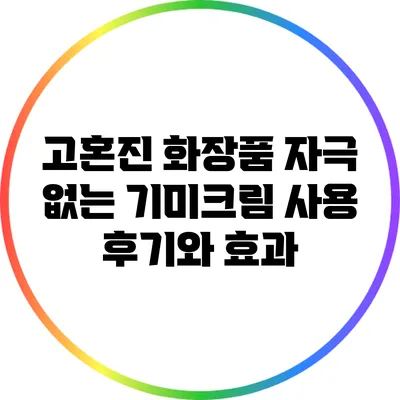 고혼진 화장품 자극 없는 기미크림 사용 후기와 효과