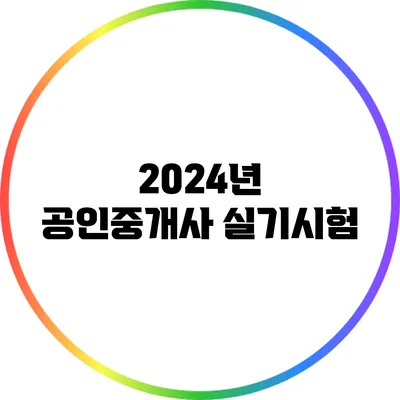 2024년
공인중개사 실기시험