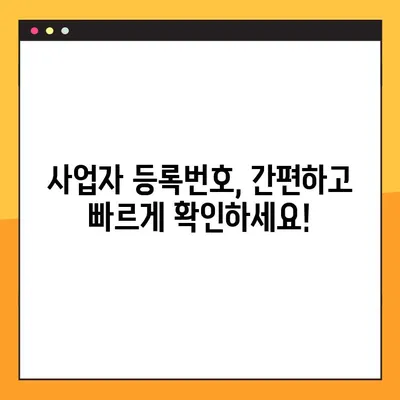 사업자 등록번호, 간편하고 빠르게 확인하세요!