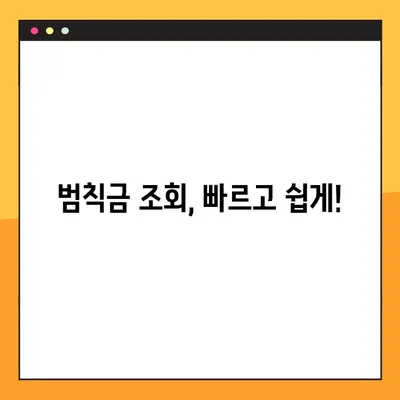 범칙금 조회, 빠르고 쉽게!