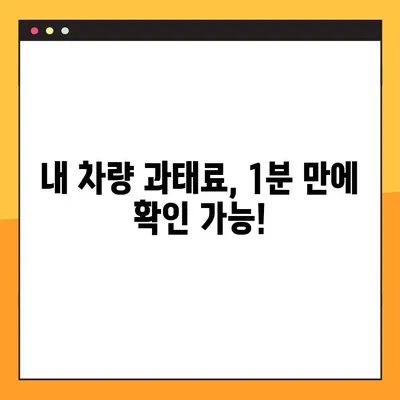 내 차량 과태료, 1분 만에 확인 가능!